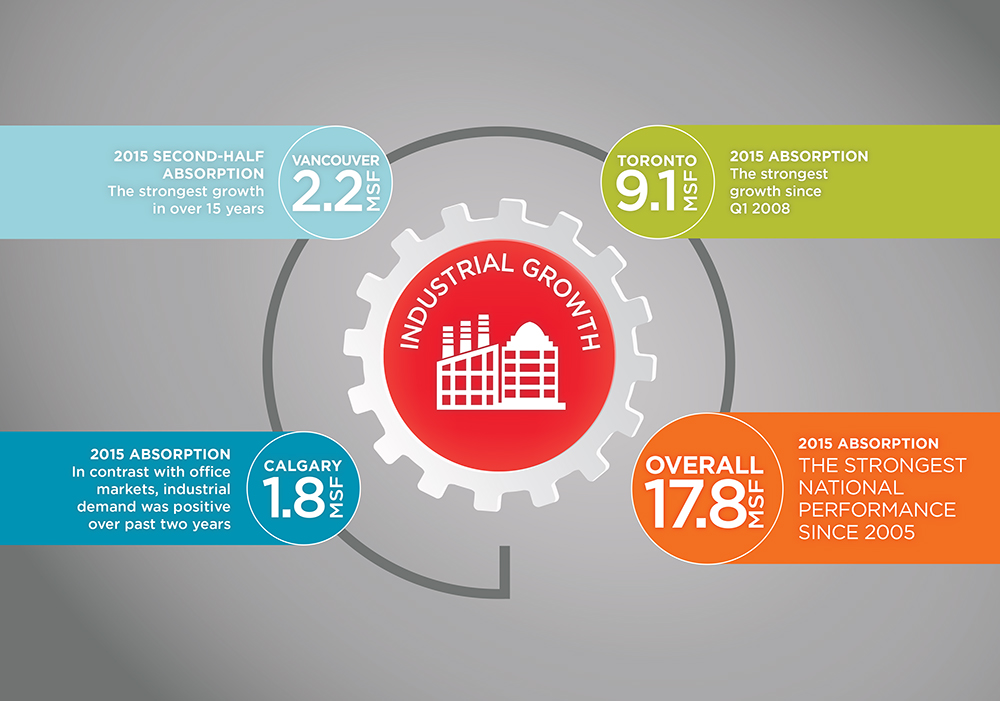 2015 SECOND-HALF ABSORPTION
The strongest growth in over 15 years

VANCOUVER
2.2 MSF

TORONTO
9.1 MSF

2015 ABSORPTION
The strongest growth since Q1 2008

INDUSTRIAL GROWTH

2015 ABSORPTION
In contrast with office markets, industrial demand was positive over past two years

CALGARY
1.8 MSF

OVERALL
17.8 MSF

2015 ABSORPTION
THE STRONGEST NATIONAL PERFORMANCE SINCE 2005